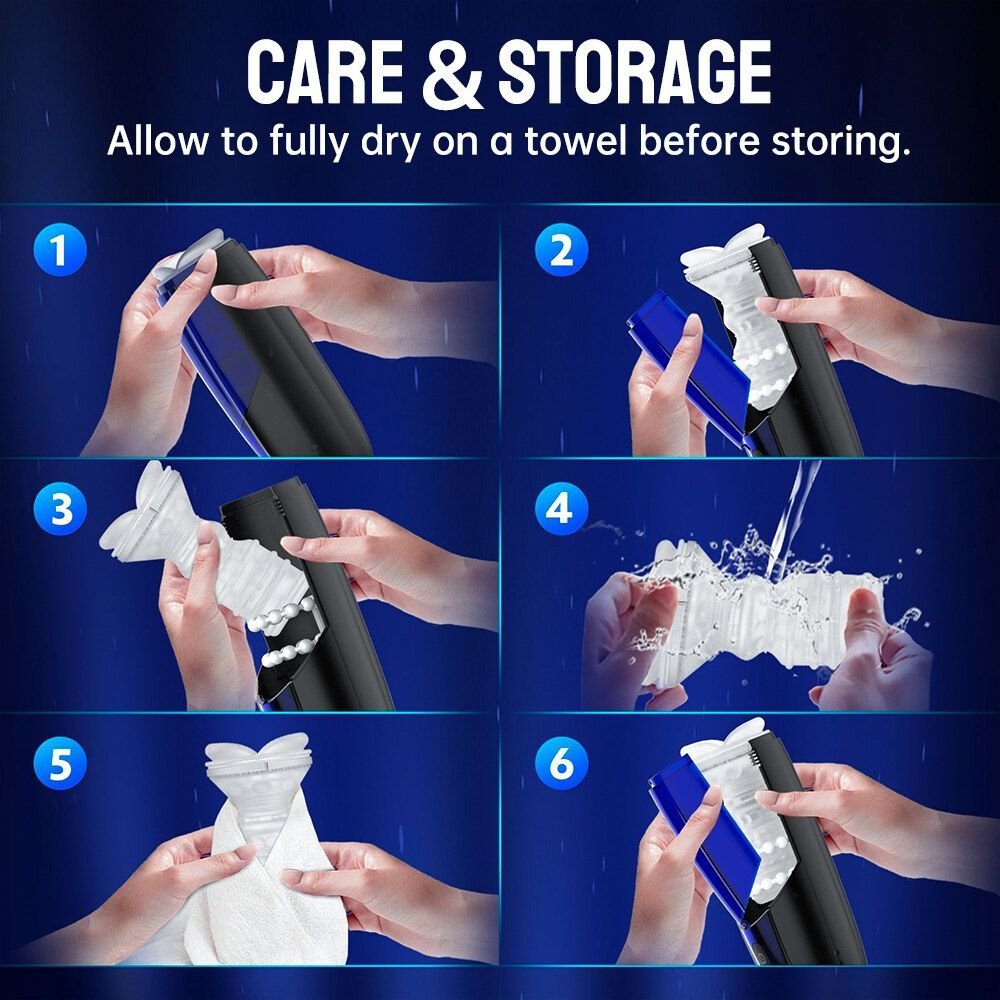 CARE & STORAGE
Allow to fully dry on a towel before storing.

1

2

3

4

5

6